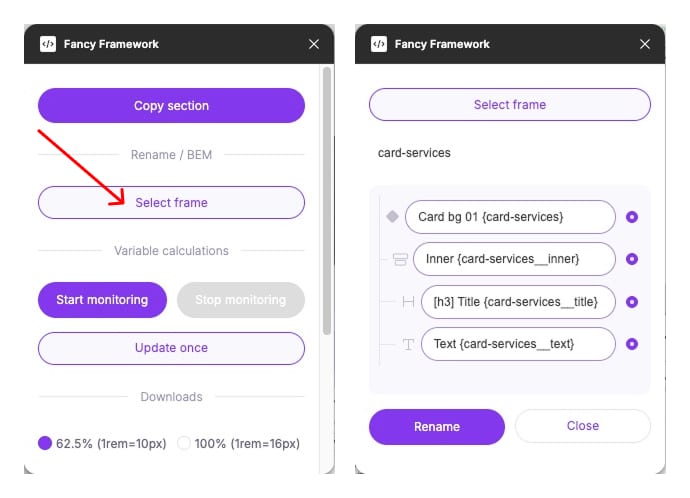 Fancy Framework

Copy section

Rename / BEM

Select frame

Variable calculations

Start monitoring

Stop monitoring

Update once

Downloads

62.5% (1rem=10px)

100% (1rem=16px)

Fancy Framework

Select frame

card-services

Card bg 01 {card-services}

Inner {card-services__inner}

[h3] Title {card-services__title}

Text {card-services__text}

Rename

Close